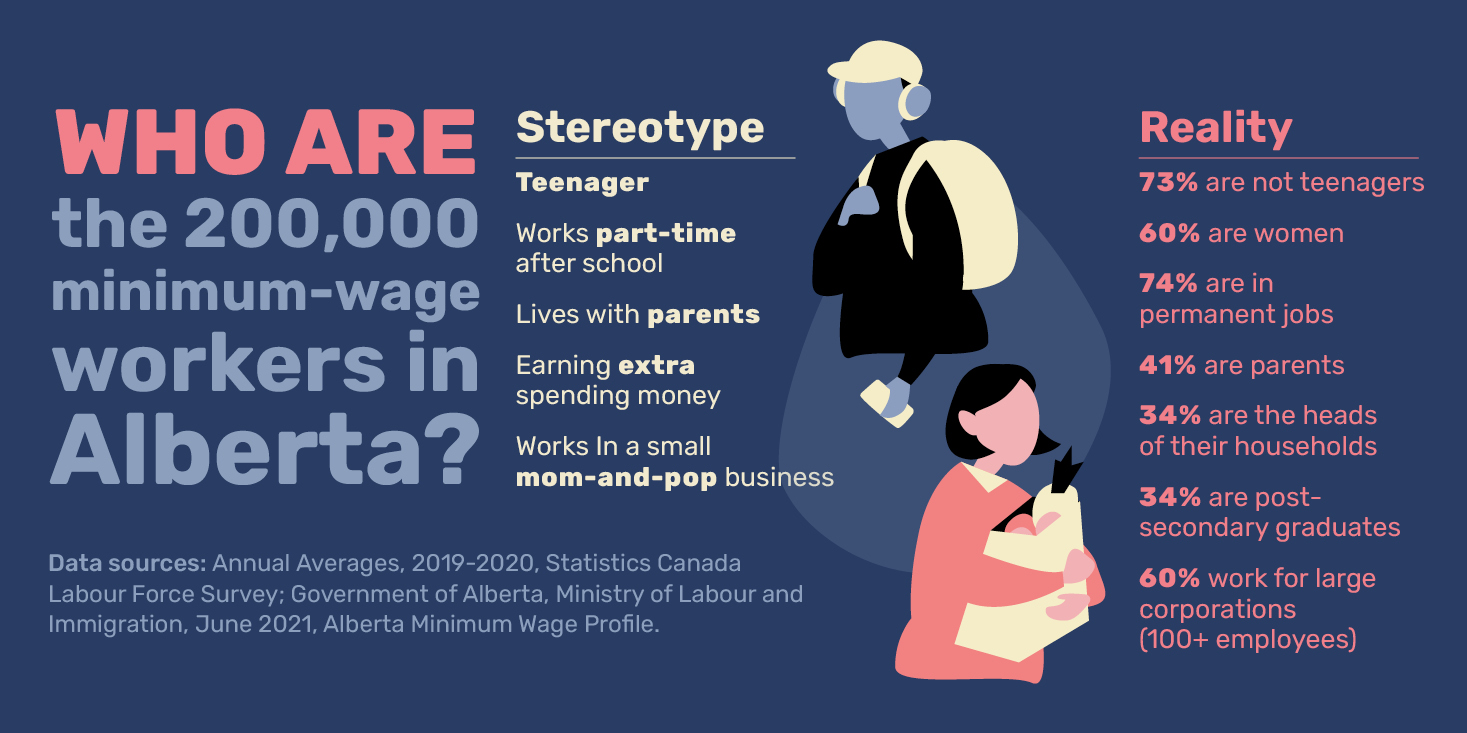 WHO ARE the 200,000 minimum-wage workers in Alberta?

Stereotype

Teenager

Works part-time after school

Lives with parents

Earning extra spending money

Works In a small mom-and-pop business

Reality

73% are not teenagers

60% are women

74% are in permanent jobs

41% are parents

34% are the heads of their households

34% are post-secondary graduates

60% work for large corporations (100+ employees)

Data sources: Annual Averages, 2019-2020, Statistics Canada Labour Force Survey; Government of Alberta, Ministry of Labour and Immigration, June 2021, Alberta Minimum Wage Profile.